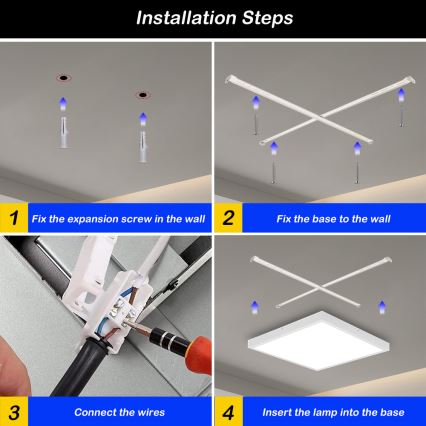 Installation Steps

1 Fix the expansion screw in the wall

2 Fix the base to the wall

3 Connect the wires

4 Insert the lamp into the base