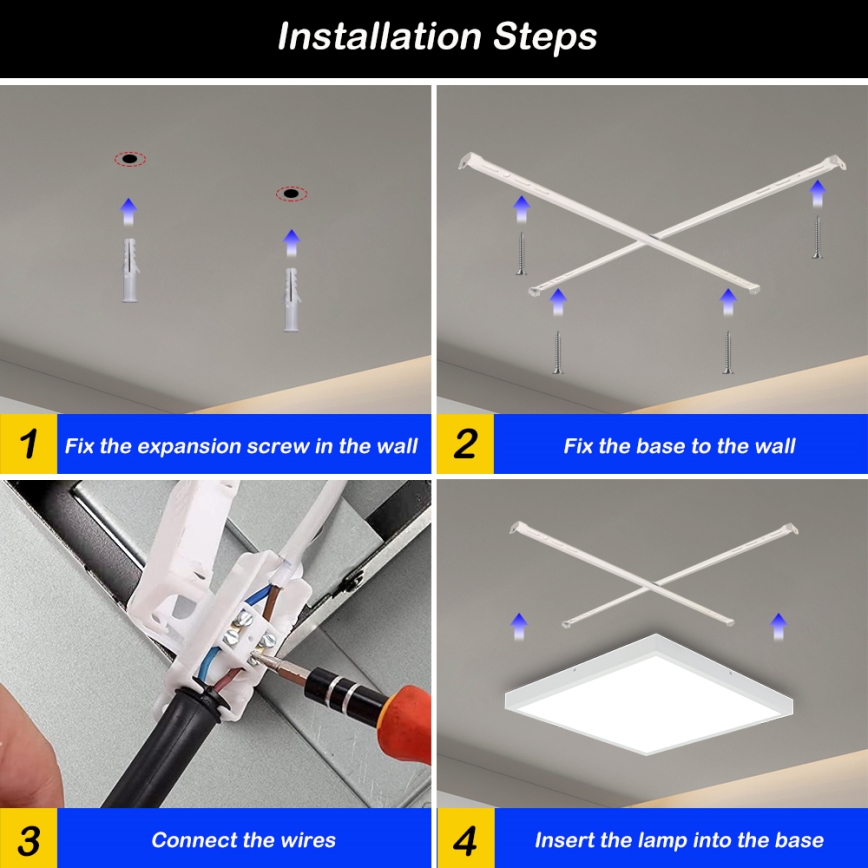 Installation Steps

1 Fix the expansion screw in the wall

2 Fix the base to the wall

3 Connect the wires

4 Insert the lamp into the base