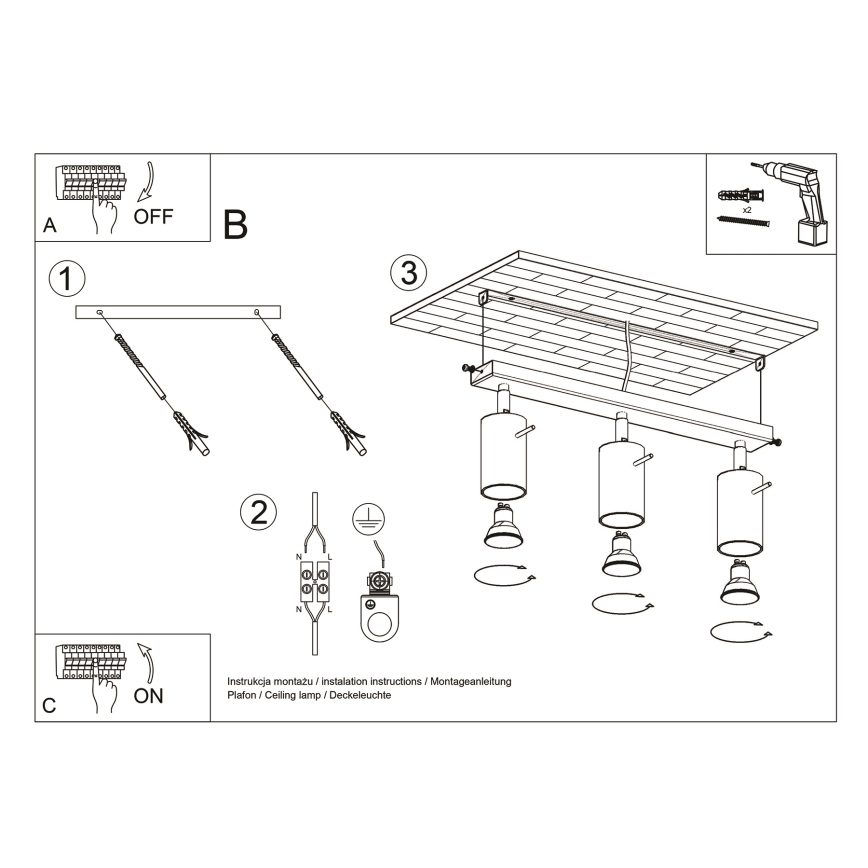 A
OFF

B

x2

1

3

2

N L
N L

C
ON

Instrukcja montażu / instalation instructions / Montageanleitung
Plafon / Ceiling lamp / Deckeleuchte