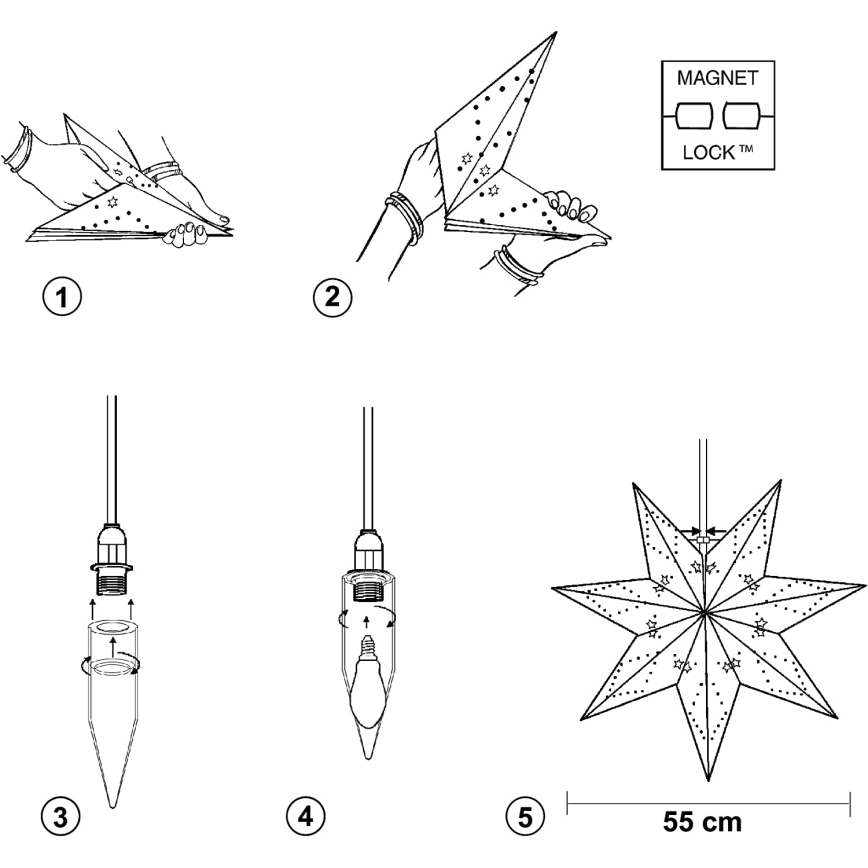 MAGNET

LOCK ™

1

2

3

4

5

55 cm