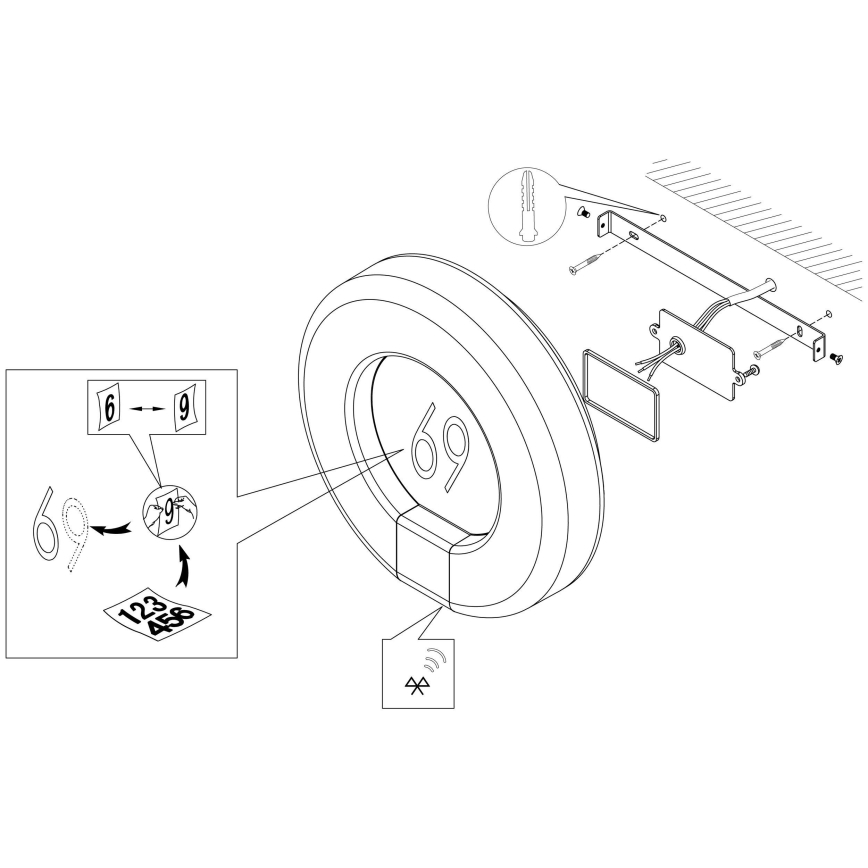 6
9
69
9
123
456
69