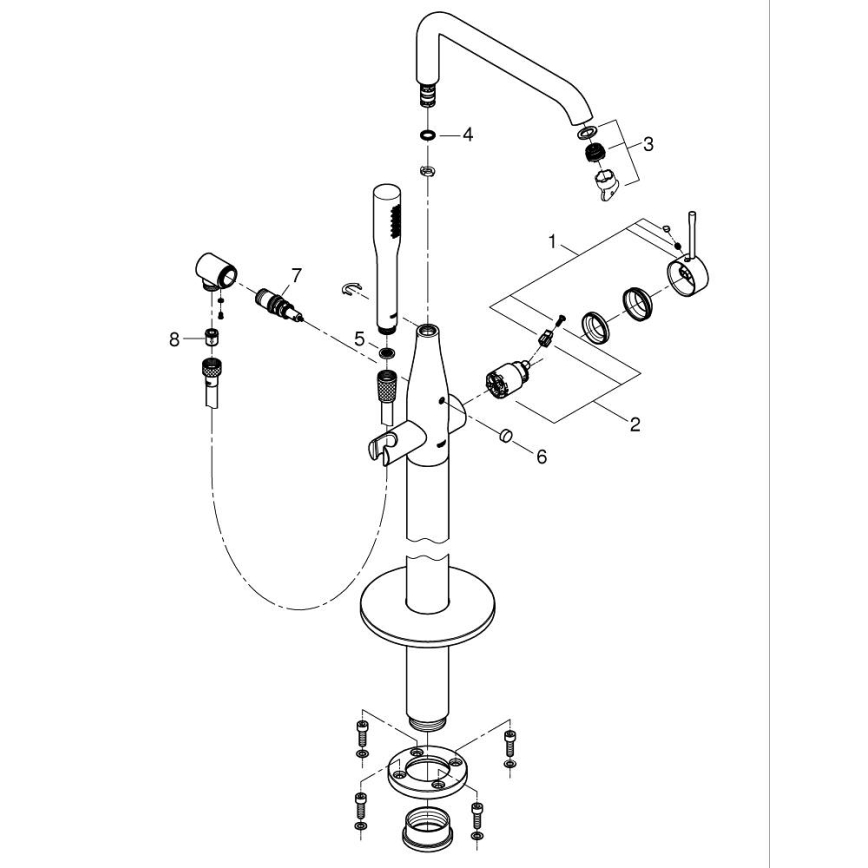 4
3
1
7
8
5
2
6