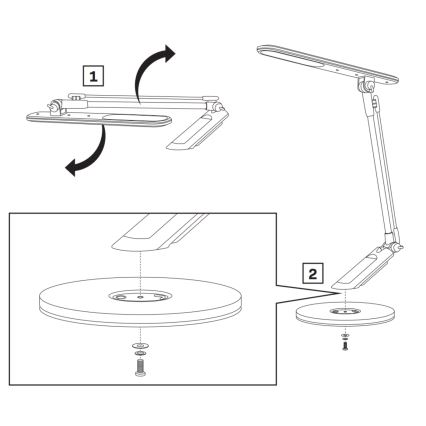 1

2