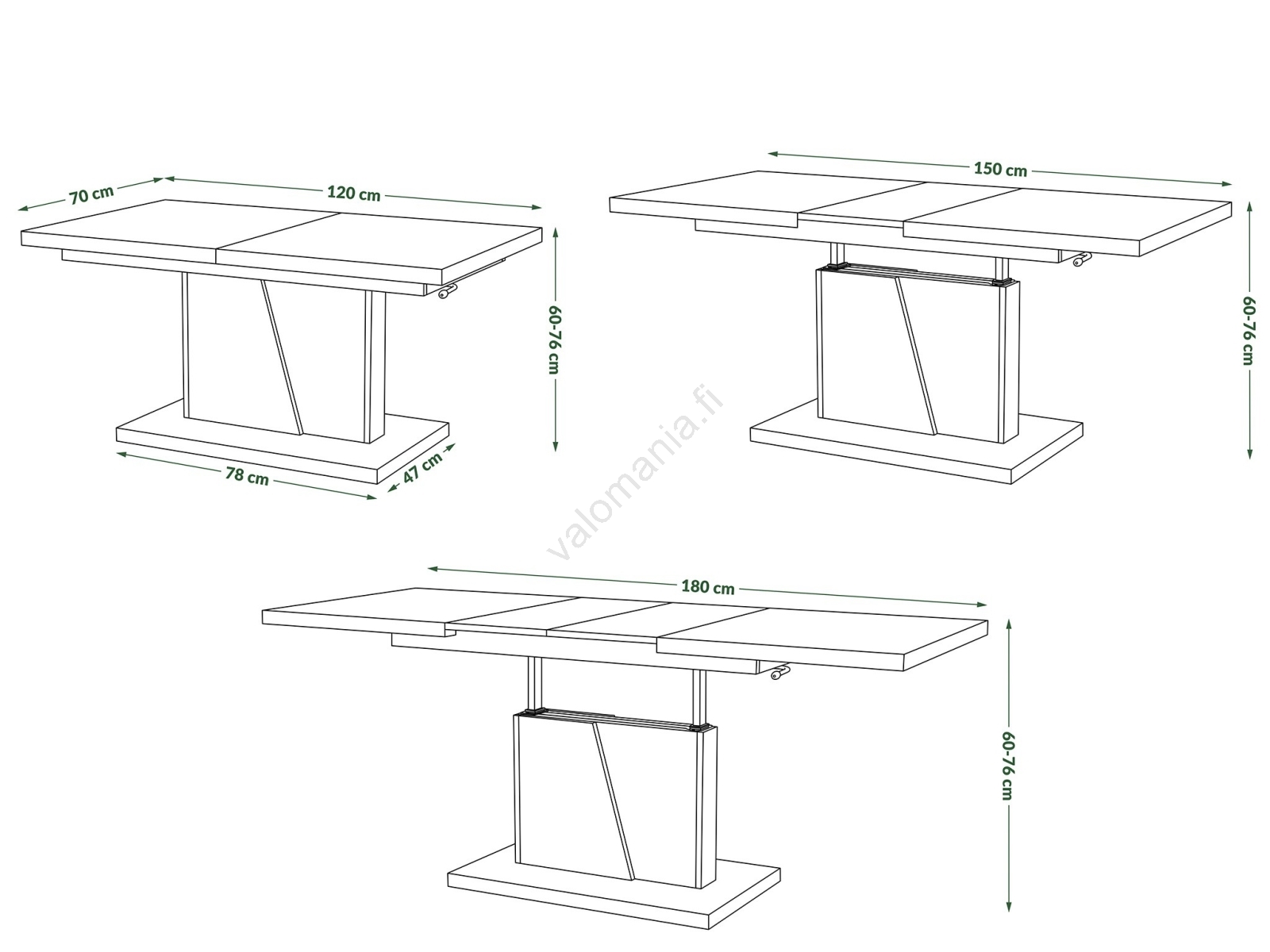 70 cm
120 cm
60-76 cm
78 cm
47 cm

150 cm
60-76 cm

valomania.fi

180 cm
60-76 cm