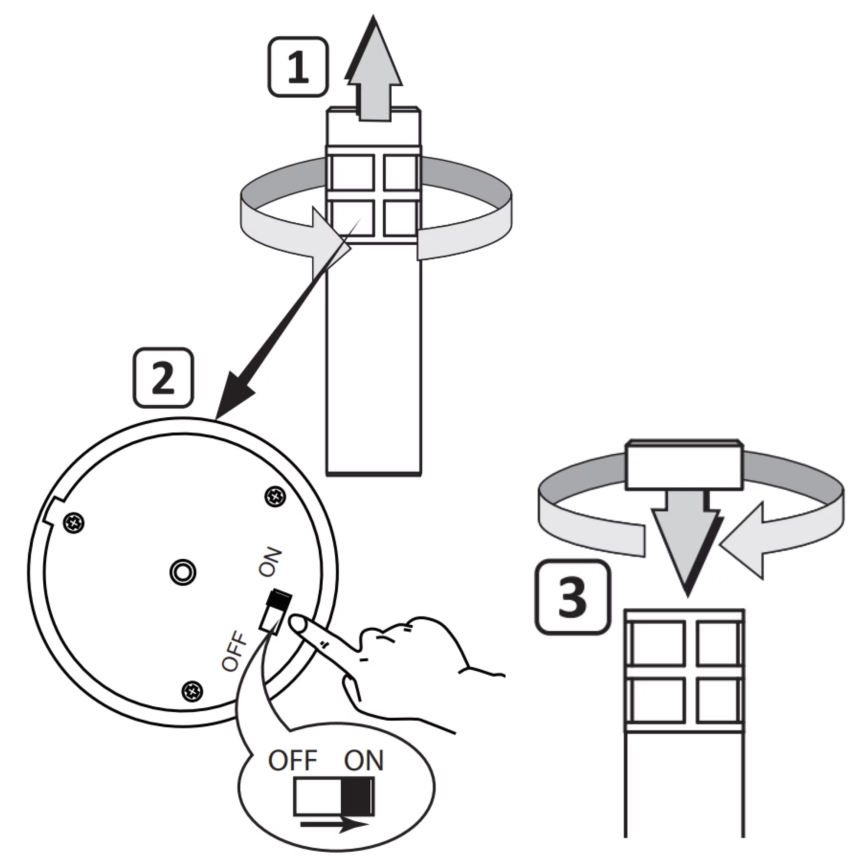 1

2

ON

OFF

OFF ON

3