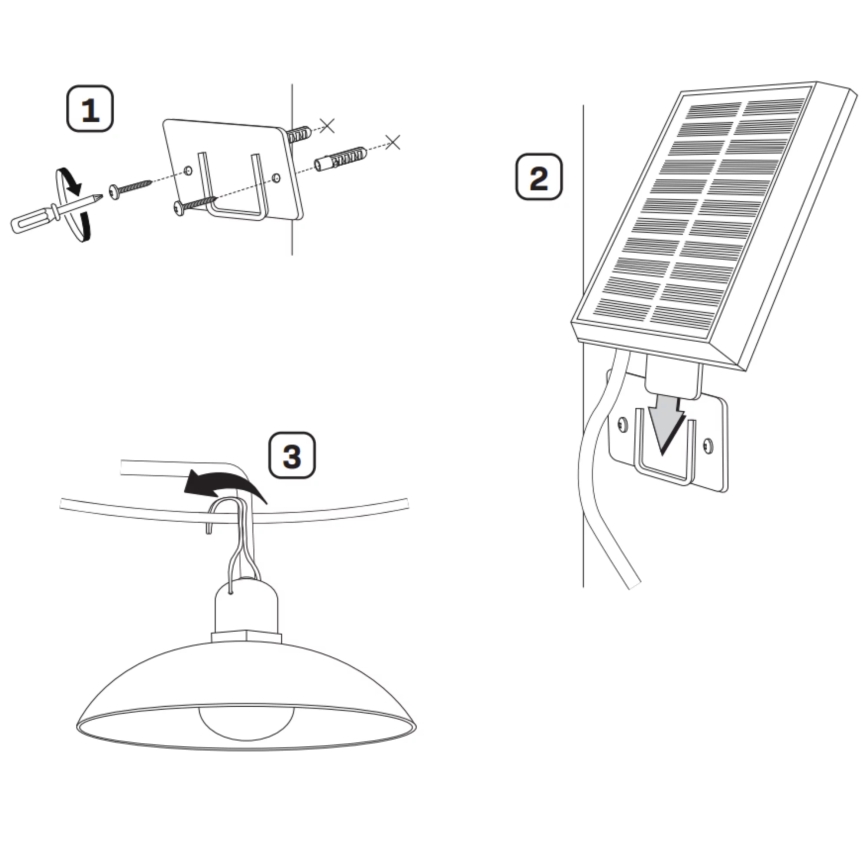 1

2

3