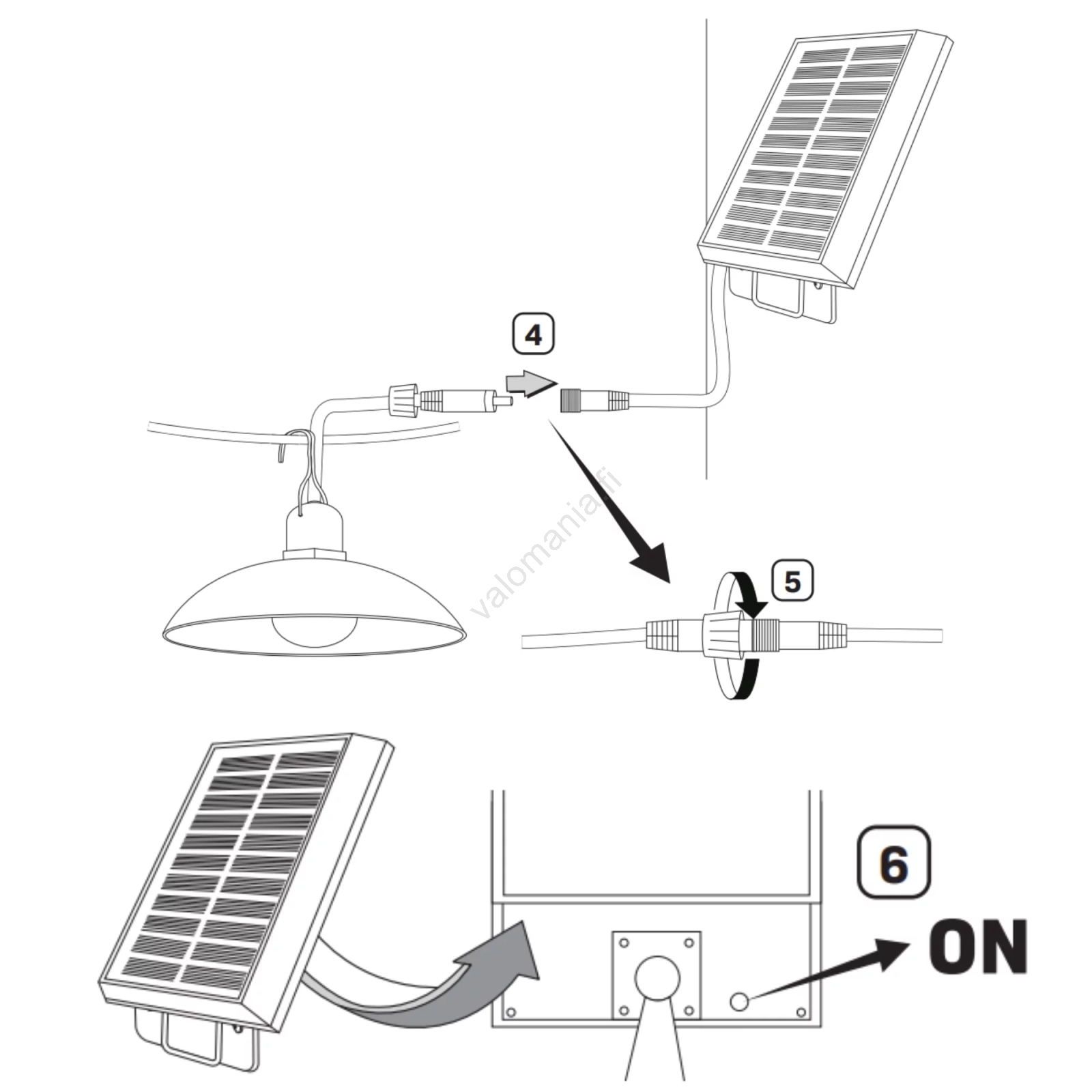 4

valomania.fi

5

6

ON