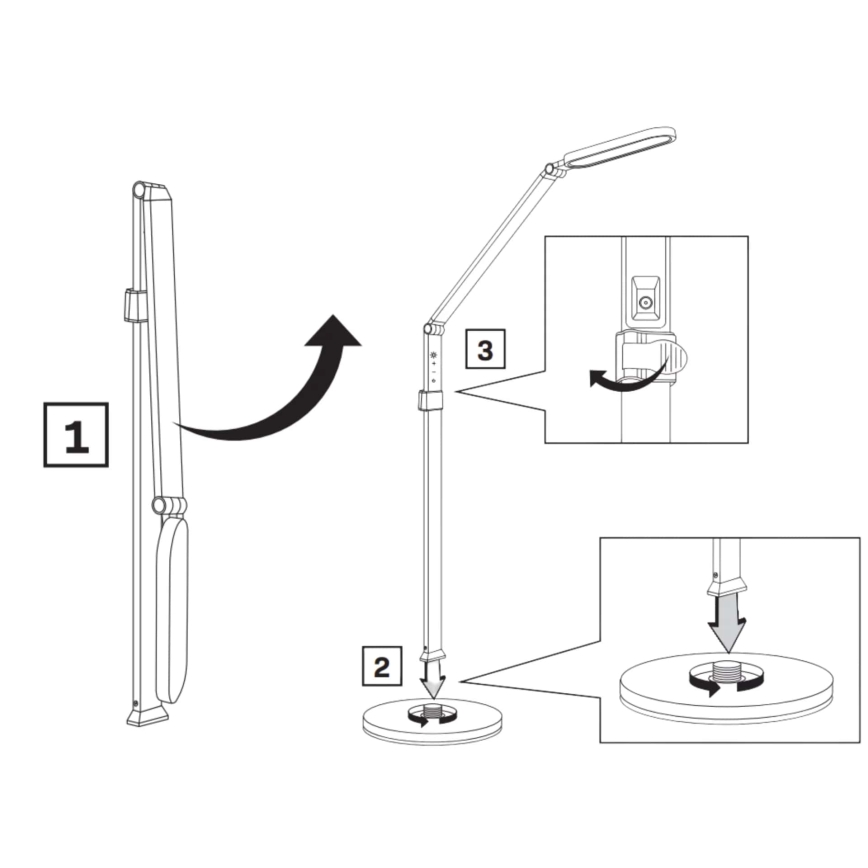 1

3

2