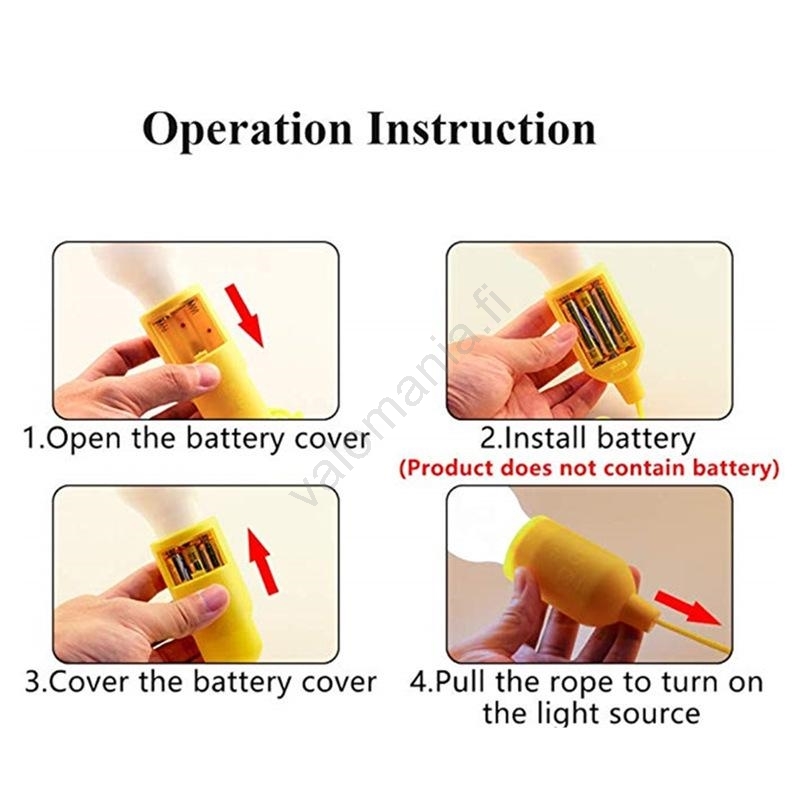 Operation Instruction

1.Open the battery cover

2.Install battery
(Product does not contain battery)

valomania.fi

3.Cover the battery cover

4.Pull the rope to turn on the light source