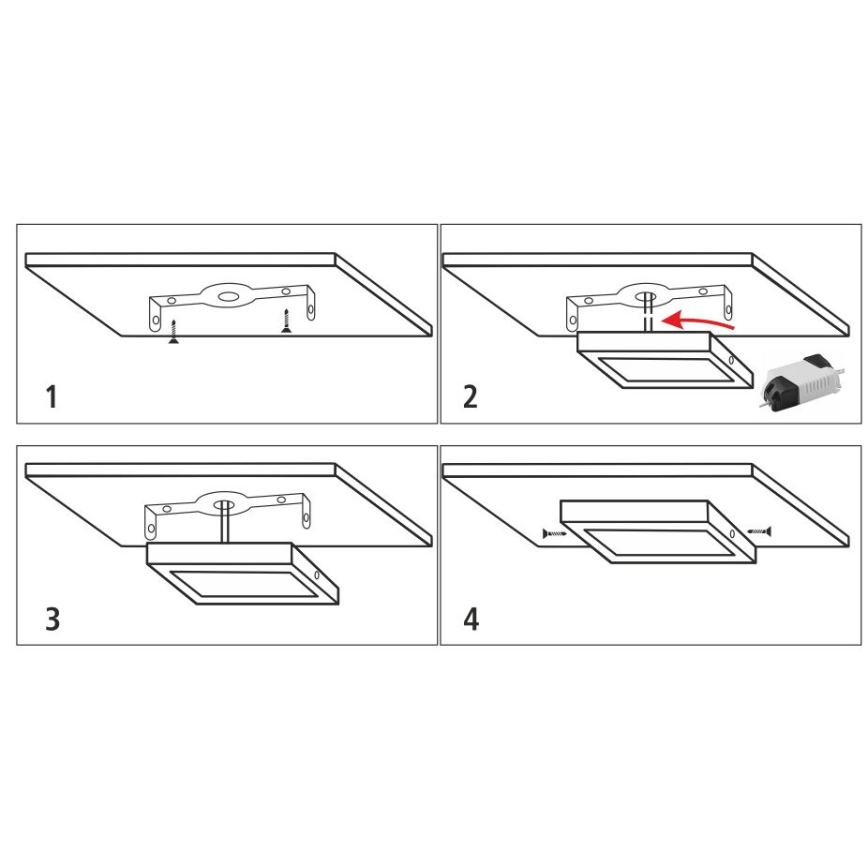 1

2

3

4