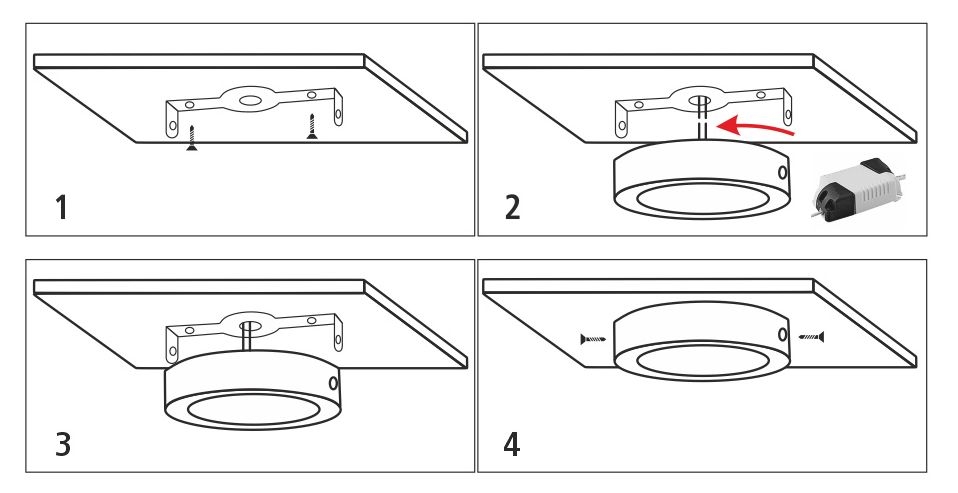 1

2

3

4