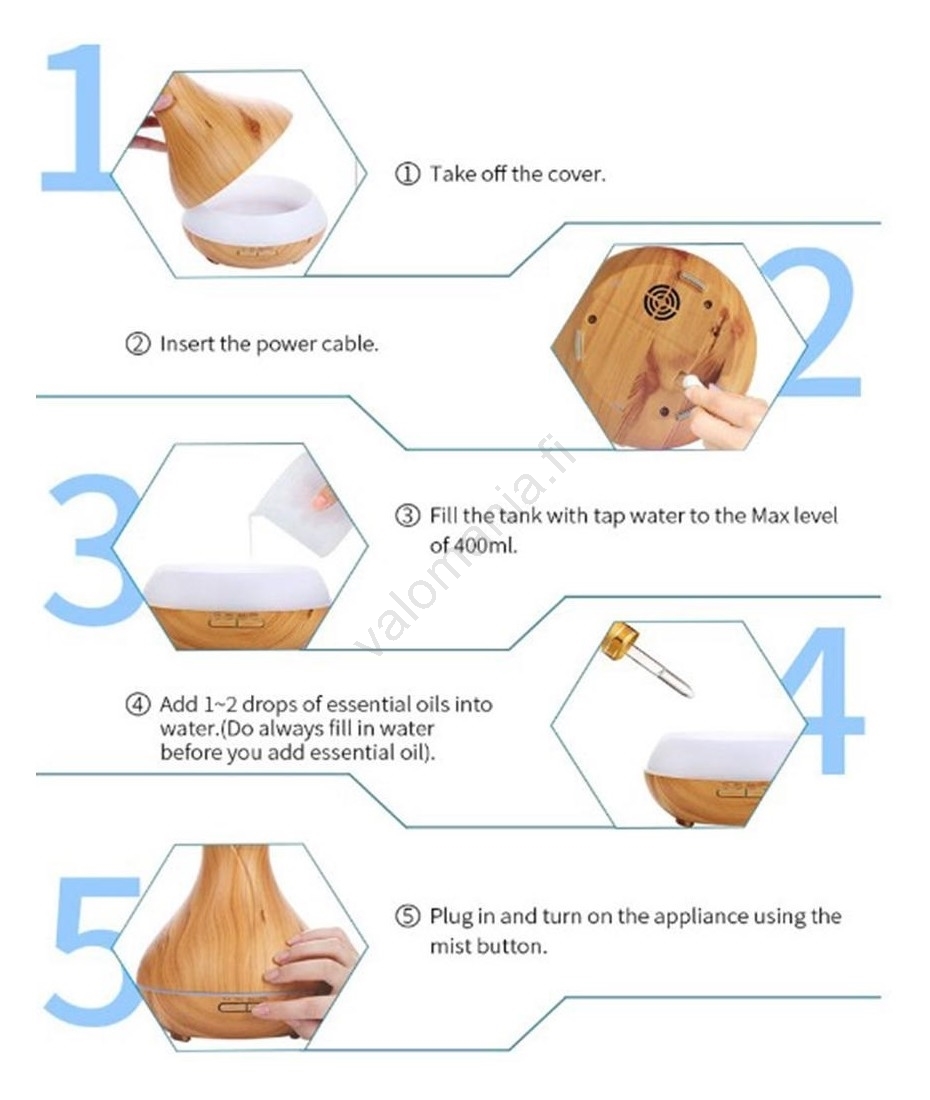 1

① Take off the cover.

2

② Insert the power cable.

3

③ Fill the tank with tap water to the Max level of 400ml.

valomania.fi

4

④ Add 1~2 drops of essential oils into water.(Do always fill in water before you add essential oil).

5

⑤ Plug in and turn on the appliance using the mist button.