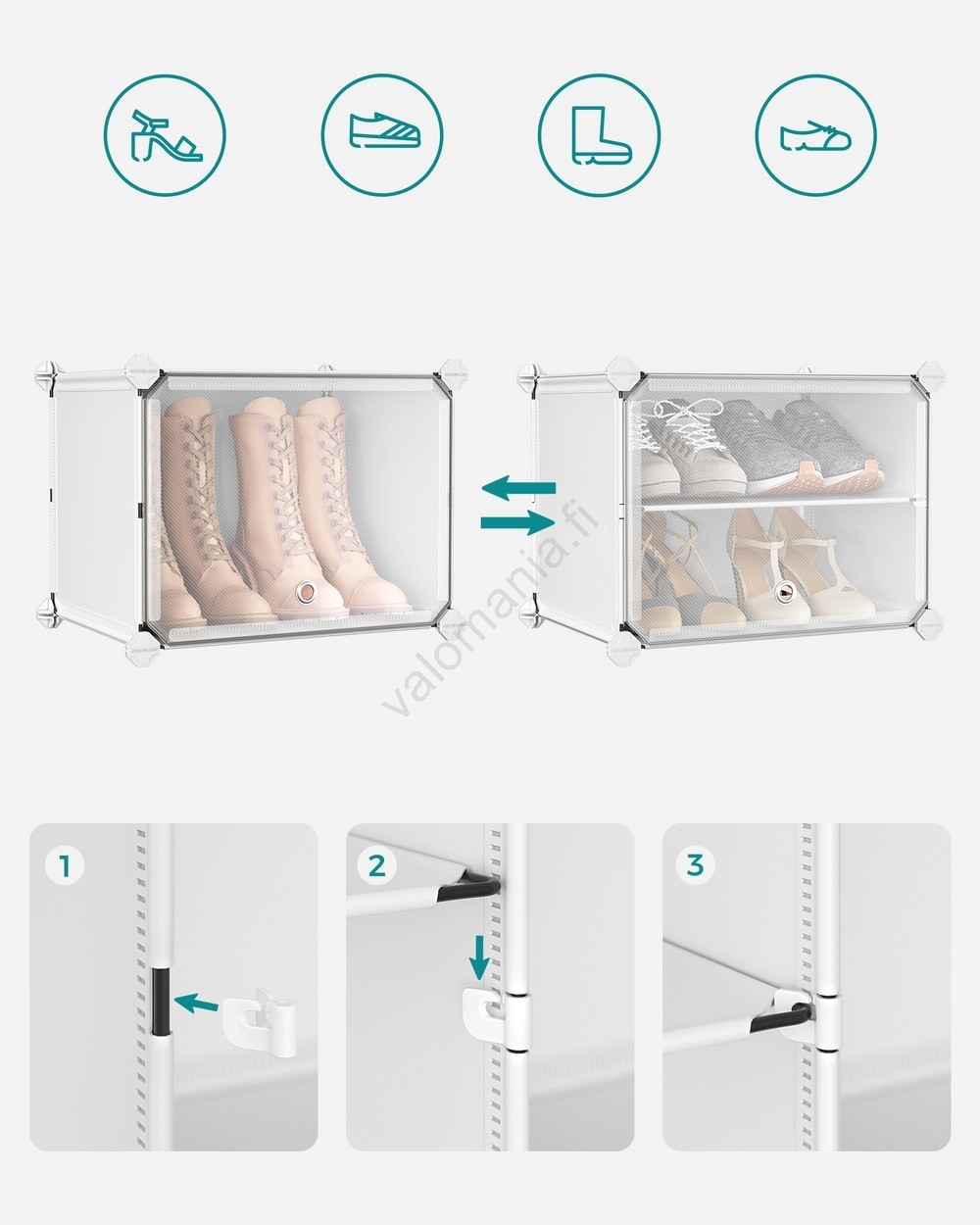 valomania.fi

1

2

3