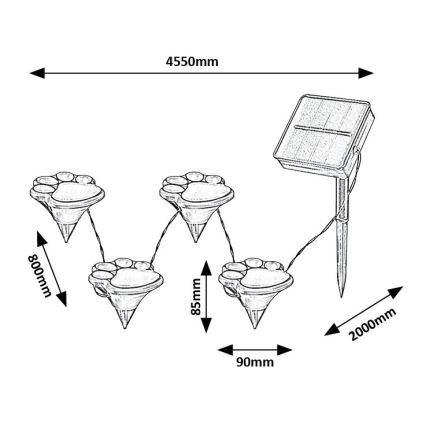 4550mm

800mm

85mm

90mm

2000mm