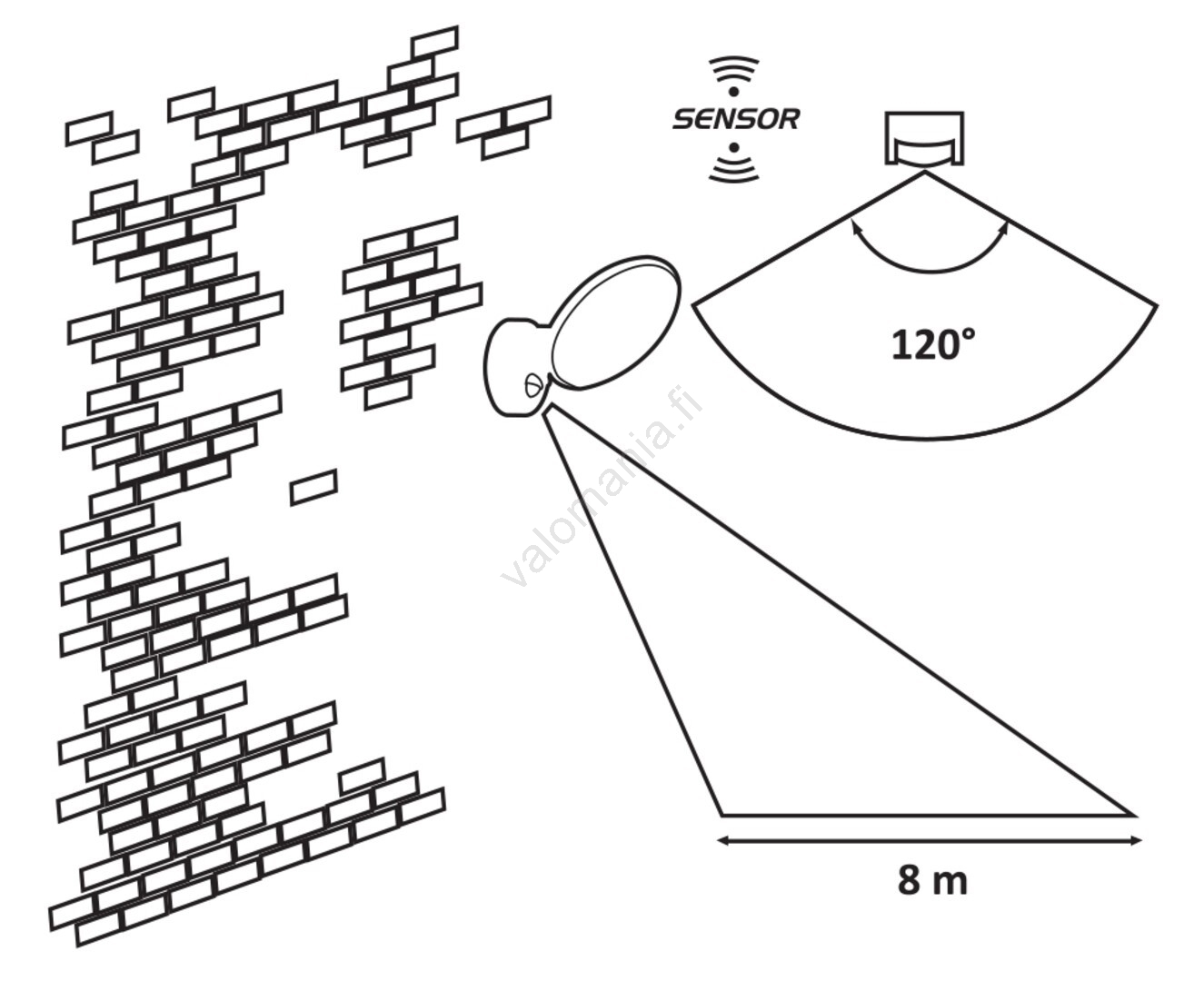 SENSOR

120°

valomania.fi

8 m