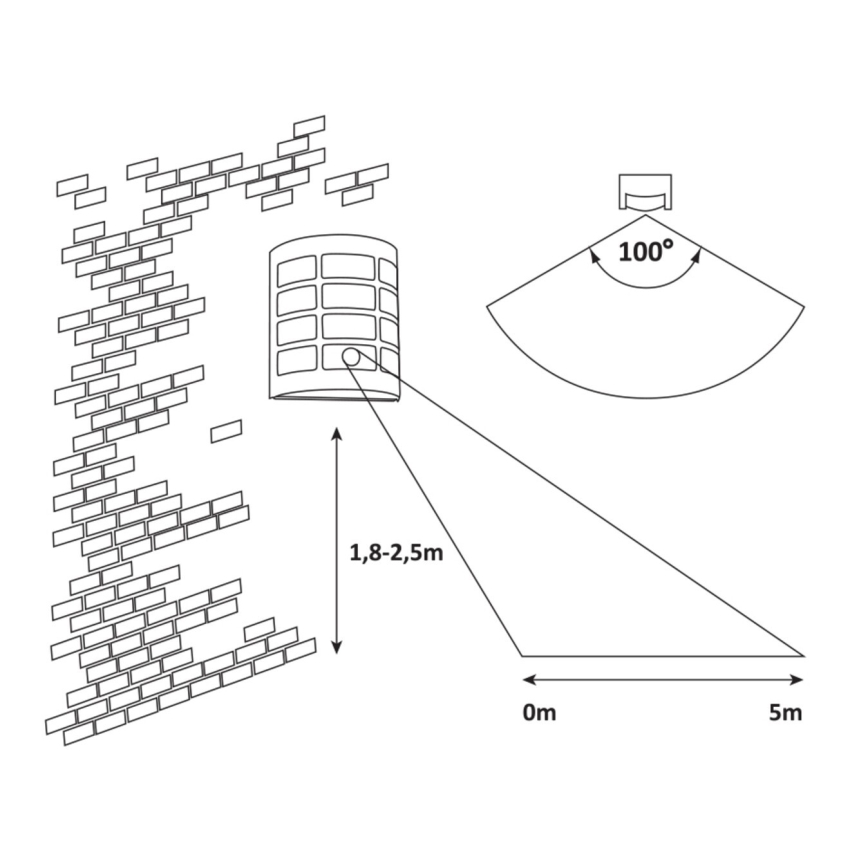 100°

1,8-2,5m

0m

5m