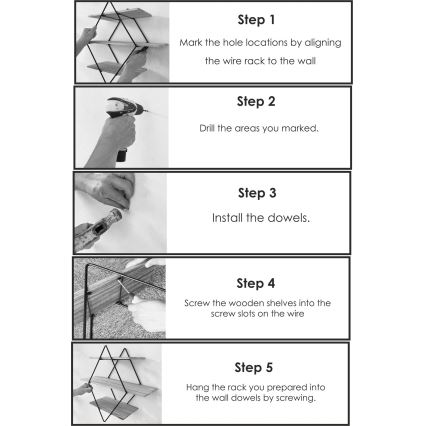 Step 1

Mark the hole locations by aligning the wire rack to the wall

Step 2

Drill the areas you marked.

Step 3

Install the dowels.

Step 4

Screw the wooden shelves into the screw slots on the wire

Step 5

Hang the rack you prepared into the wall dowels by screwing.