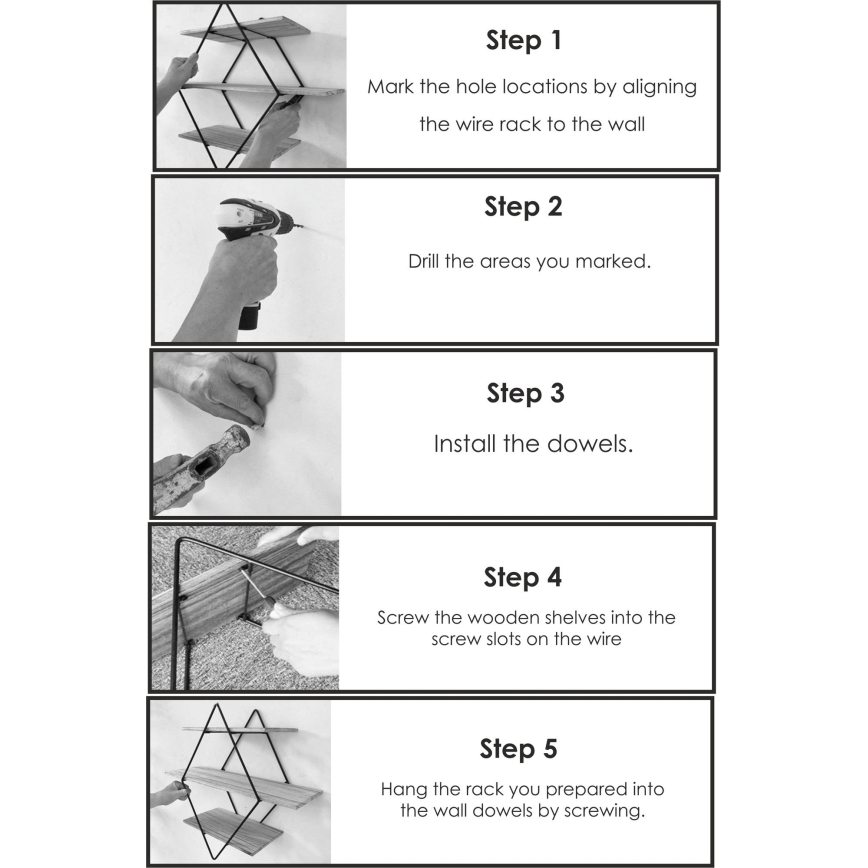 Step 1
Mark the hole locations by aligning the wire rack to the wall

Step 2
Drill the areas you marked.

Step 3
Install the dowels.

Step 4
Screw the wooden shelves into the screw slots on the wire

Step 5
Hang the rack you prepared into the wall dowels by screwing.