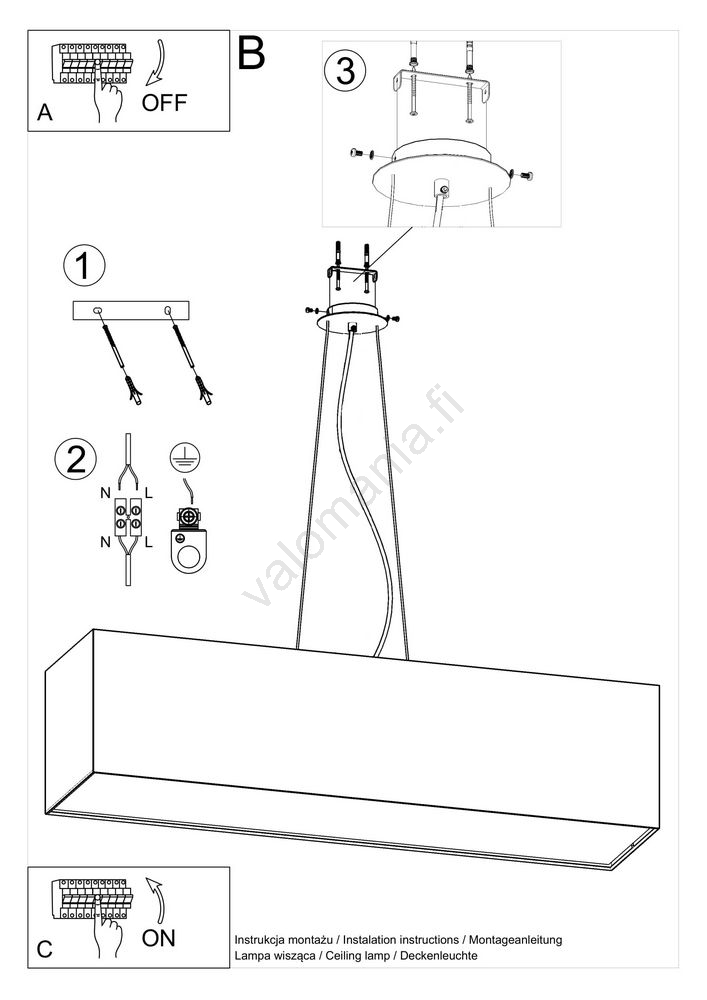 A
OFF

B

3

1

2

N
L
N
L

valomania.fi

C
ON

Instrukcja montażu / Instalation instructions / Montageanleitung
Lampa wisząca / Ceiling lamp / Deckenleuchte