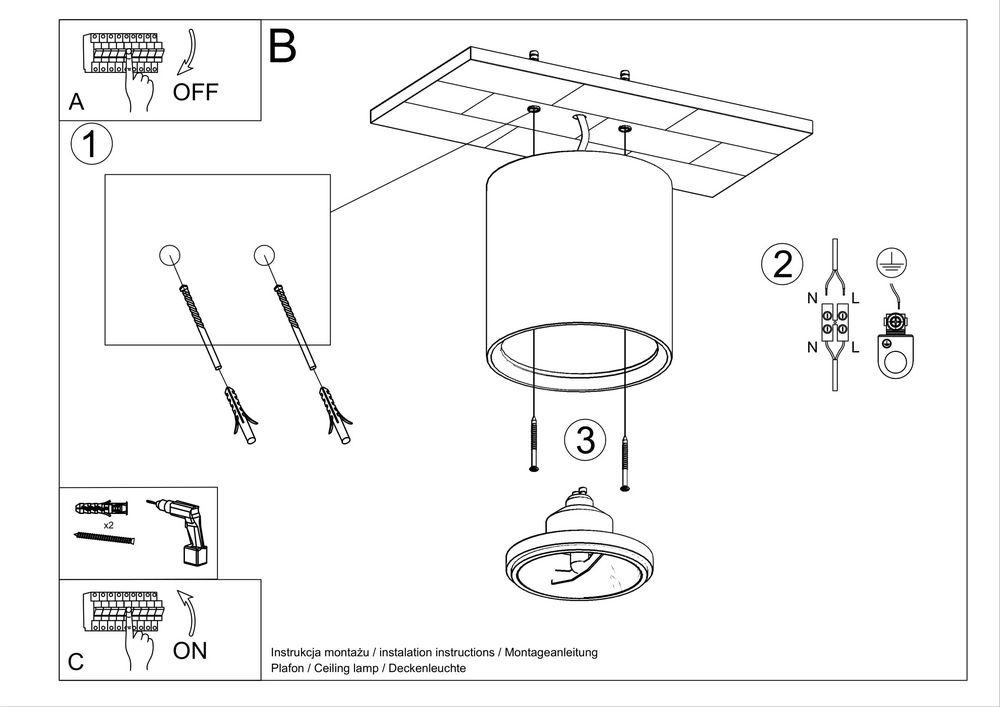 A
OFF

B

1

2
N L
N L

3

x2

C
ON

Instrukcja montażu / instalation instructions / Montageanleitung
Plafon / Ceiling lamp / Deckenleuchte