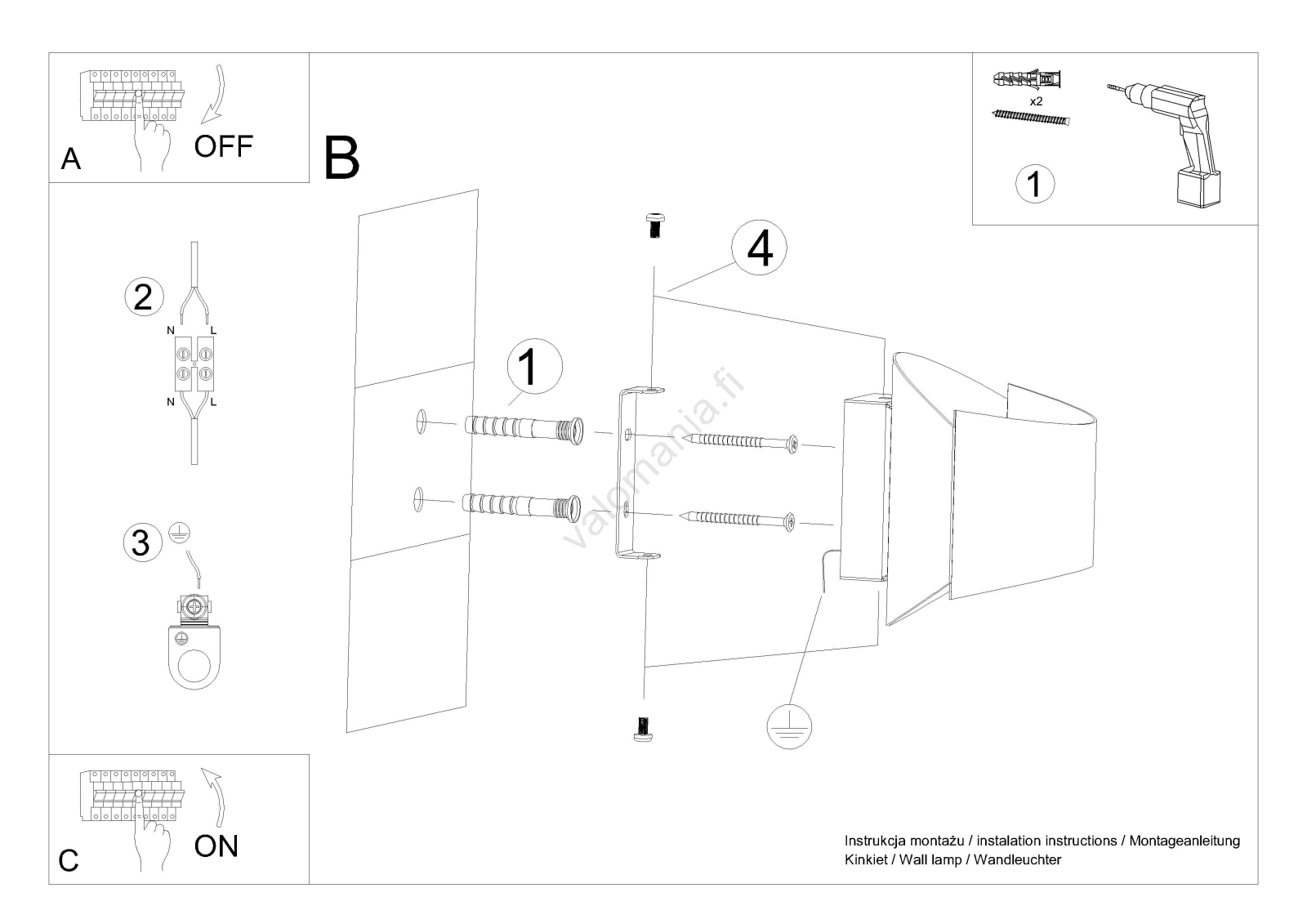 A
OFF

B

x2
1

2
N L
N L

3

1

4

valomania.fi

C
ON

Instrukcja montażu / instalation instructions / Montageanleitung
Kinkiet / Wall lamp / Wandleuchter