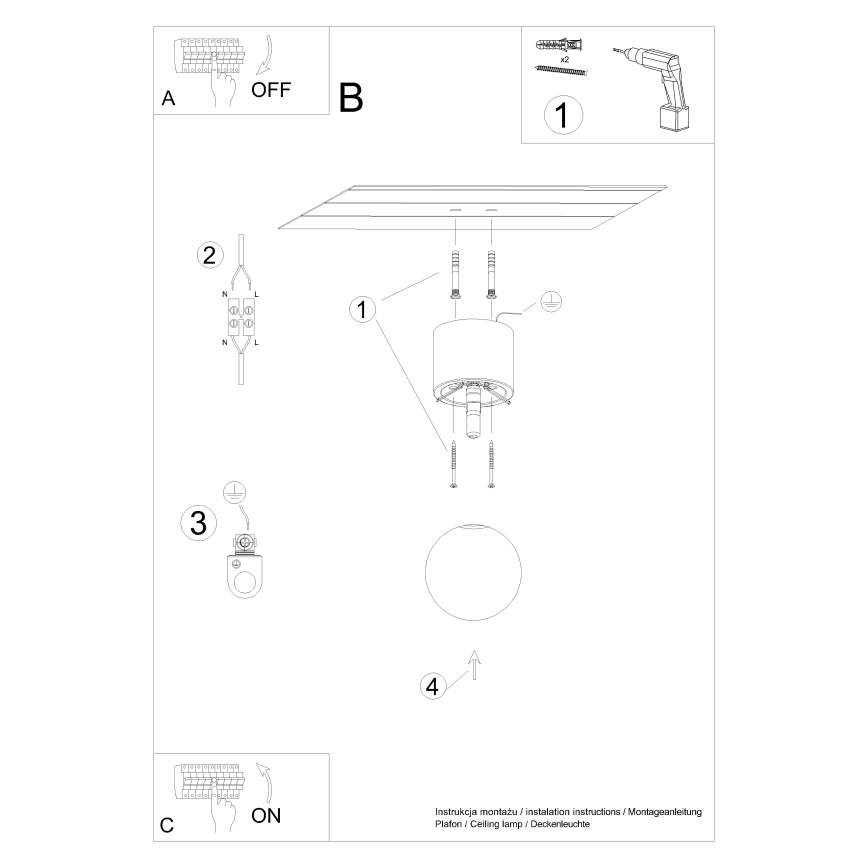 A
OFF

B

x2
1

2
N L
N L

1

3

4

C
ON

Instrukcja montażu / instalation instructions / Montageanleitung
Plafon / Ceiling lamp / Deckenleuchte