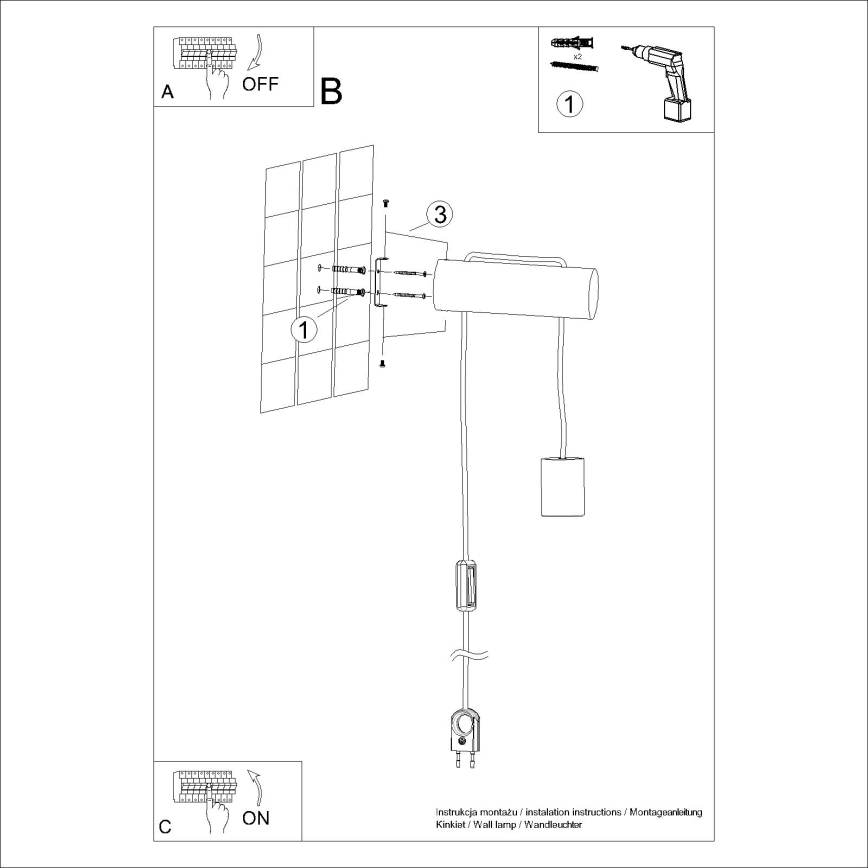 A OFF

B

x2

1

3

1

C ON

Instrukcja montażu / instalation instructions / Montageanleitung
Kinkiet / Wall lamp / Wandleuchter