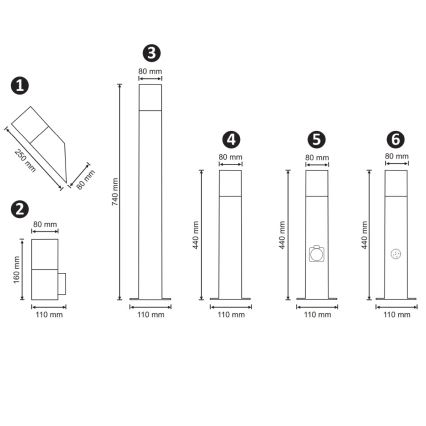 1
250 mm
80 mm

2
80 mm
160 mm
110 mm

3
80 mm
740 mm
110 mm

4
80 mm
440 mm
110 mm

5
80 mm
440 mm
110 mm

6
80 mm
440 mm
110 mm