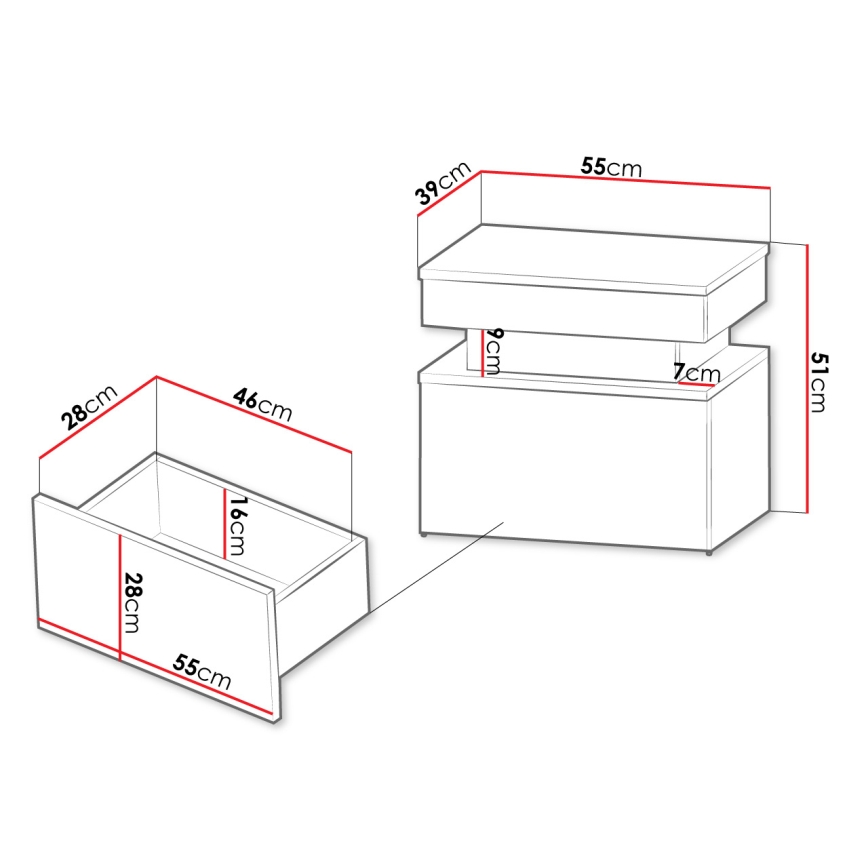 39cm
55cm
9cm
7cm
51cm
28cm
46cm
16cm
28cm
55cm